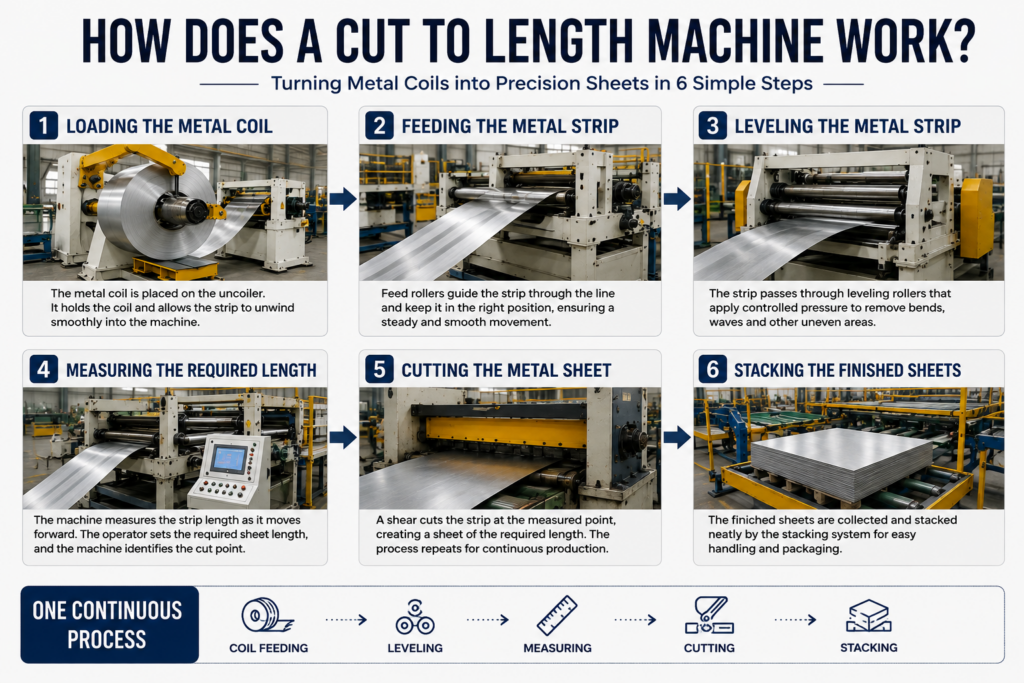 HOW DOES A CUT TO LENGTH MACHINE WORK?

Turning Metal Coils into Precision Sheets in 6 Simple Steps

1 LOADING THE METAL COIL

The metal coil is placed on the uncoiler. It holds the coil and allows the strip to unwind smoothly into the machine.

2 FEEDING THE METAL STRIP

Feed rollers guide the strip through the line and keep it in the right position, ensuring a steady and smooth movement.

3 LEVELING THE METAL STRIP

The strip passes through leveling rollers that apply controlled pressure to remove bends, waves and other uneven areas.

4 MEASURING THE REQUIRED LENGTH

The machine measures the strip length as it moves forward. The operator sets the required sheet length, and the machine identifies the cut point.

5 CUTTING THE METAL SHEET

A shear cuts the strip at the measured point, creating a sheet of the required length. The process repeats for continuous production.

6 STACKING THE FINISHED SHEETS

The finiched sheets are collected and stacked neatly by the stacking system for easy handling and packaging.

ONE CONTINUOUS PROCESS

COIL FEEDING

LEVELING

MEASURING

CUTTING

STACKING